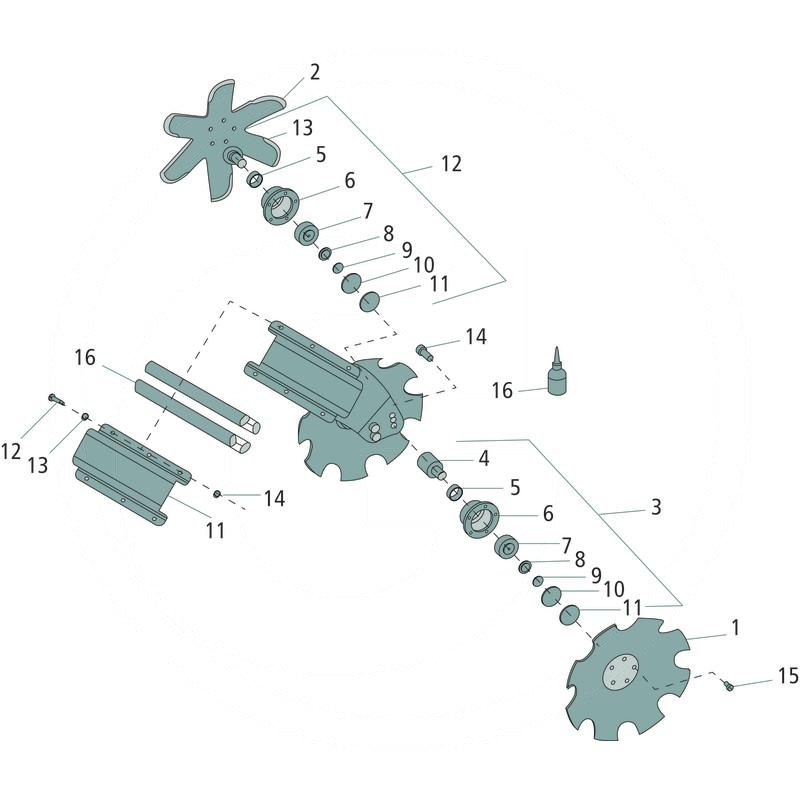 2
13
5
12
6
7
8
9
10
11
14
16
16
12
13
14
11
4
5
6
3
7
8
9
10
11
1
15